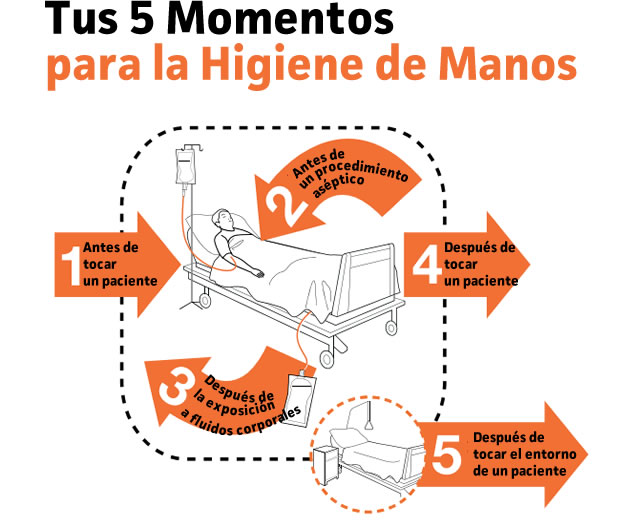 Tus 5 Momentos
para la Higiene de Manos

1 Antes de tocar un paciente

2 Antes de un procedimiento aséptico

3 Después de la exposición a fluidos corporales

4 Después de tocar un paciente

5 Después de tocar el entorno de un paciente