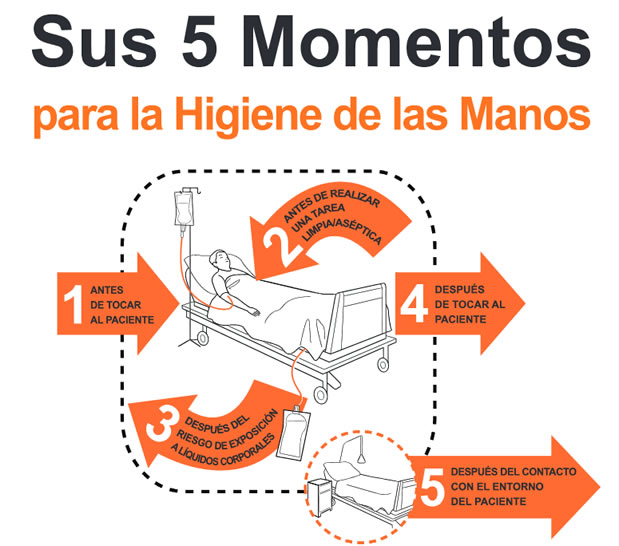 Sus 5 Momentos
para la Higiene de las Manos

1 ANTES DE TOCAR AL PACIENTE

2 ANTES DE REALIZAR UNA TAREA LIMPIA/ASÉPTICA

3 DESPUÉS DEL RIESGO DE EXPOSICIÓN A LÍQUIDOS CORPORALES

4 DESPUÉS DE TOCAR AL PACIENTE

5 DESPUÉS DEL CONTACTO CON EL ENTORNO DEL PACIENTE