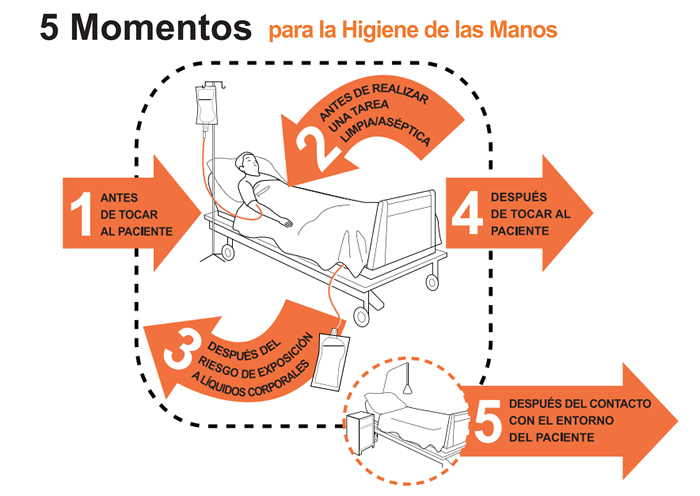 5 Momentos para la Higiene de las Manos

1 ANTES DE TOCAR AL PACIENTE

2 ANTES DE REALIZAR UNA TAREA LIMPIA/ASÉPTICA

3 DESPUÉS DEL RIESGO DE EXPOSICIÓN A LÍQUIDOS CORPORALES

4 DESPUÉS DE TOCAR AL PACIENTE

5 DESPUÉS DEL CONTACTO CON EL ENTORNO DEL PACIENTE