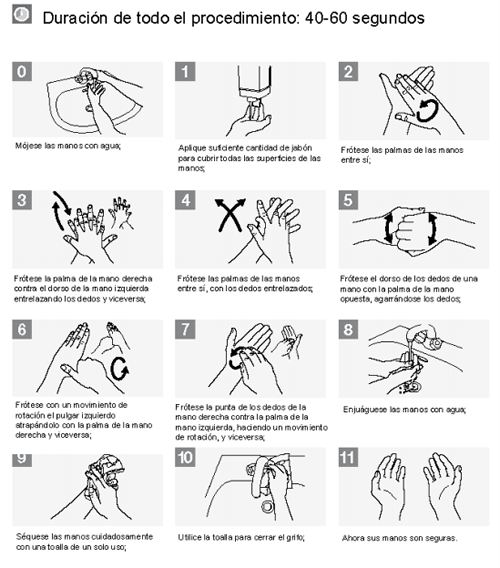 Duración de todo el procedimiento: 40-60 segundos

0

Mójese las manos con agua;

1

Aplique suficiente cantidad de jabón para cubrir todas las superficies de las manos;

2

Frótese las palmas de las manos entre sí;

3

Frótese la palma de la mano derecha contra el dorso de la mano izquierda entrelazando los dedos y viceversa;

4

Frótese las palmas de las manos entre sí, con los dedos entrelazados;

5

Frótese el dorso de los dedos de una mano con la palma de la mano opuesta, agarrándose los dedos;

6

Frótese con un movimiento de rotación el pulgar izquierdo atrapándolo con la palma de la mano derecha y viceversa;

7

Frótese la punta de los dedos de la mano derecha contra la palma de la mano izquierda, haciendo un movimiento de rotación, y viceversa;

8

Enjuáguese las manos con agua;

9

Séquese las manos cuidadosamente con una toalla de un solo uso;

10

Utilice la toalla para cerrar el grifo;

11

Ahora sus manos son seguras.