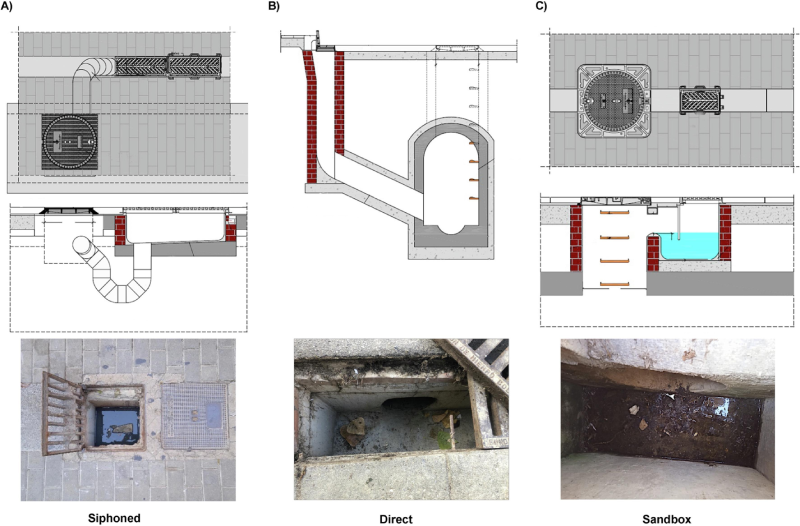 A)

B)

C)

Siphoned

Direct

Sandbox