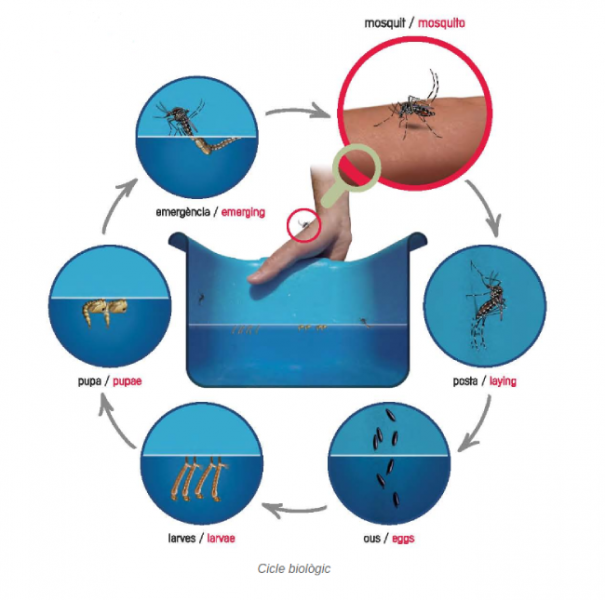 mosquit / mosquito

emergència / emerging

posta / laying

pupa / pupae

ous / eggs

larves / larvae

Cicle biològic